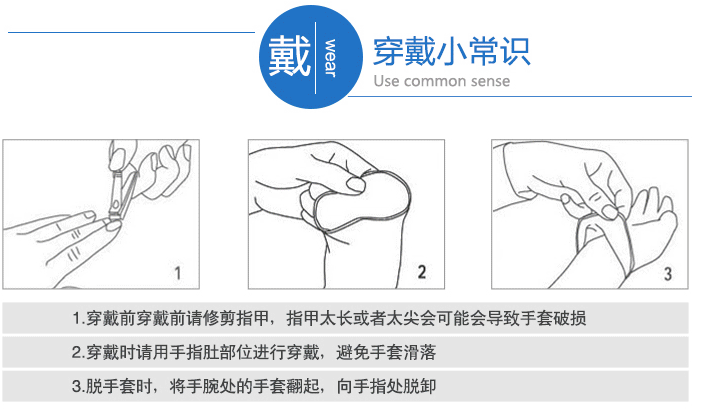 戴 wear 穿戴小常识
Use common sense

1

2

3

1.穿戴前穿戴前请修剪指甲，指甲太长或者太尖会可能会导致手套破损

2.穿戴时请用手指肚部位进行穿戴，避免手套滑落

3.脱手套时，将手腕处的手套翻起，向手指处脱卸